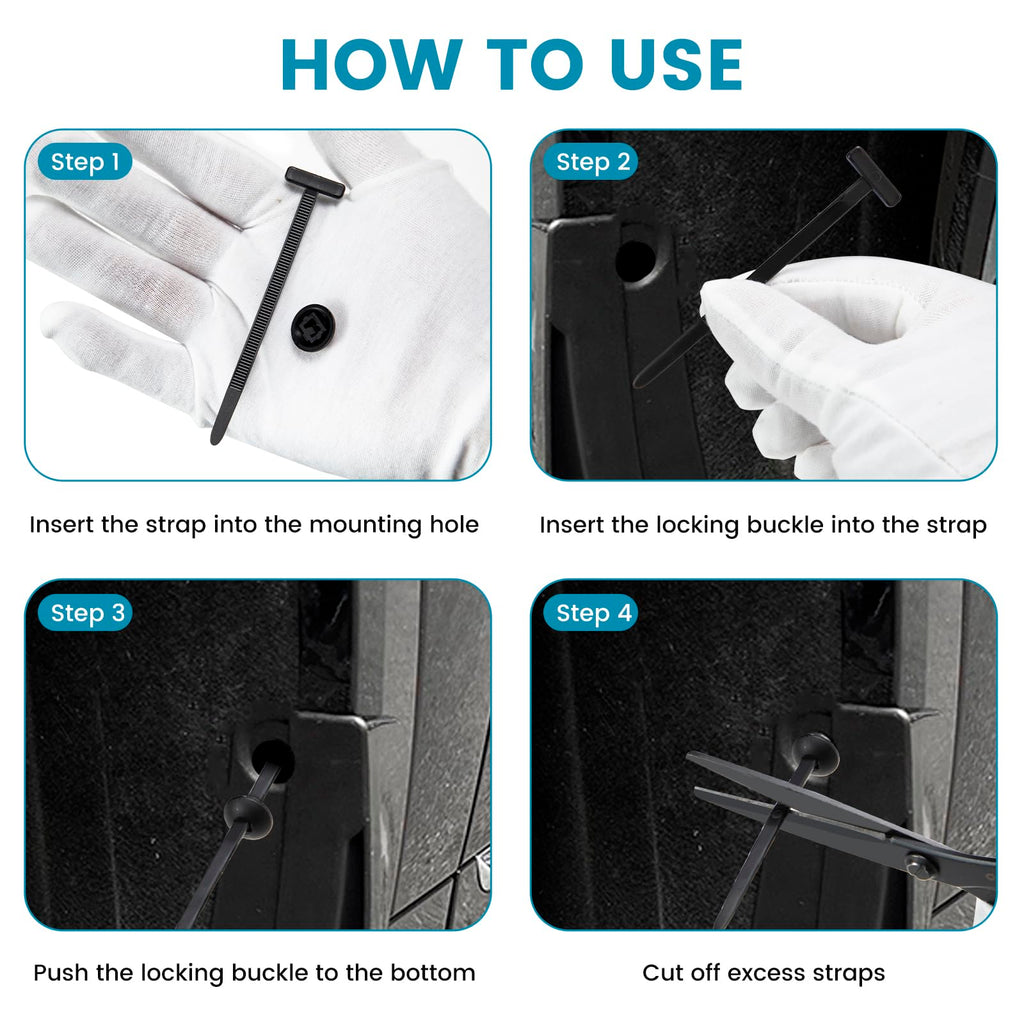 HOW TO USE

Step 1

Insert the strap into the mounting hole

Step 2

Insert the locking buckle into the strap

Step 3

Push the locking buckle to the bottom

Step 4

Cut off excess straps