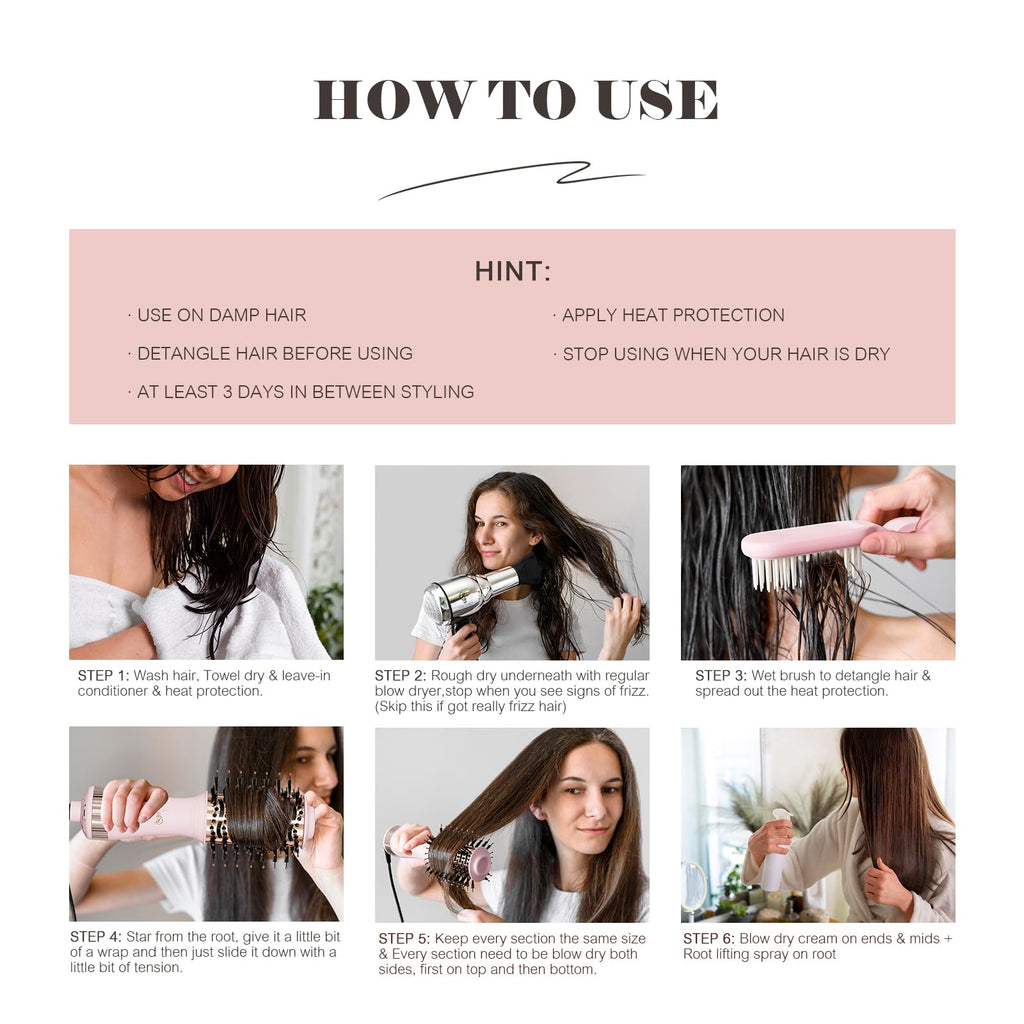 HOW TO USE

HINT:

· USE ON DAMP HAIR

· DETANGLE HAIR BEFORE USING

· AT LEAST 3 DAYS IN BETWEEN STYLING

· APPLY HEAT PROTECTION

· STOP USING WHEN YOUR HAIR IS DRY

STEP 1: Wash hair, Towel dry & leave-in conditioner & heat protection.

STEP 2: Rough dry underneath with regular blow dryer,stop when you see signs of frizz. (Skip this if got really frizz hair)

STEP 3: Wet brush to detangle hair & spread out the heat protection.

STEP 4: Star from the root, give it a little bit of a wrap and then just slide it down with a little bit of tension.

STEP 5: Keep every section the same size & Every section need to be blow dry both sides, first on top and then bottom.

STEP 6: Blow dry cream on ends & mids + Root lifting spray on root