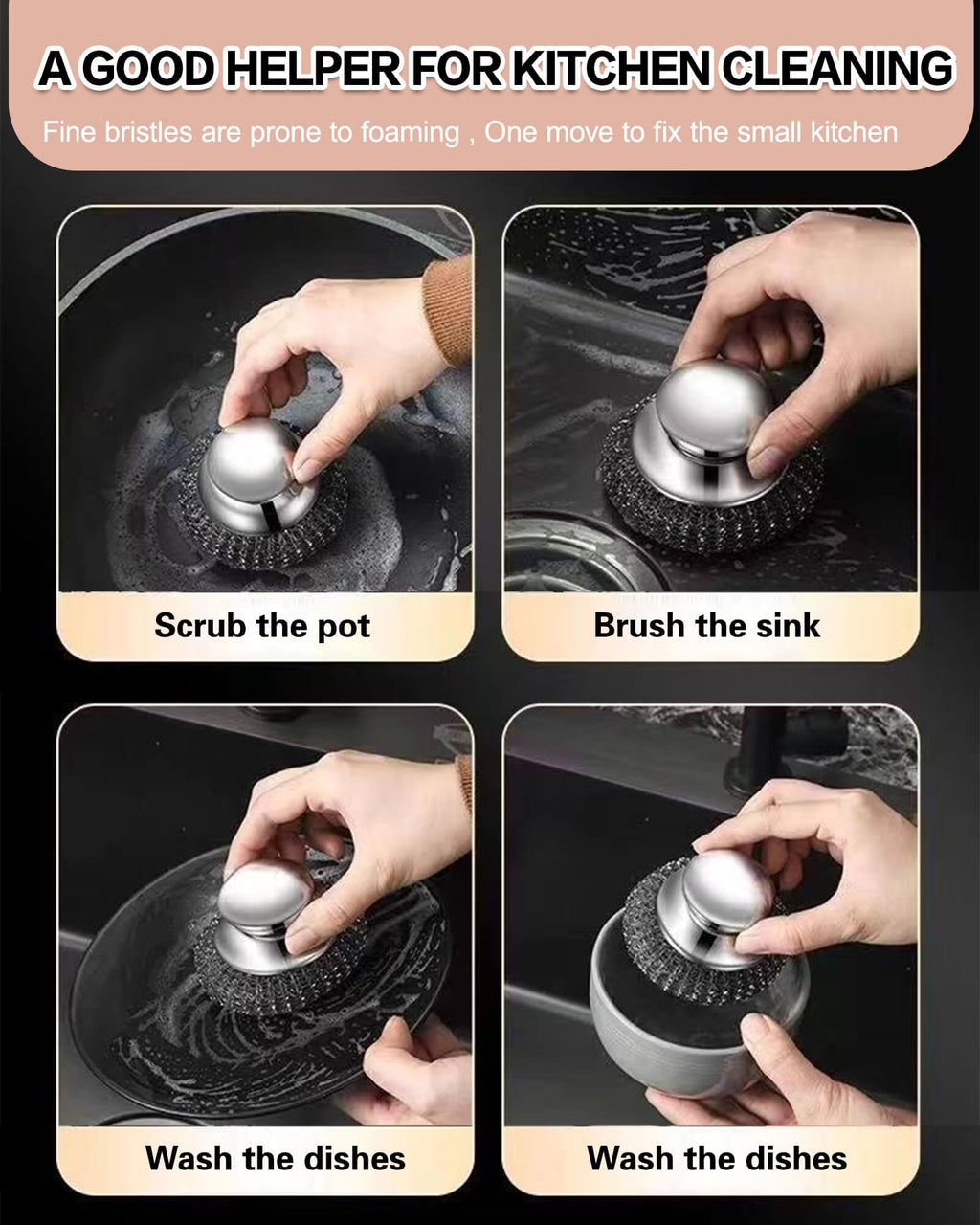 A GOOD HELPER FOR KITCHEN CLEANING

Fine bristles are prone to foaming , One move to fix the small kitchen

Scrub the pot

Brush the sink

Wash the dishes

Wash the dishes