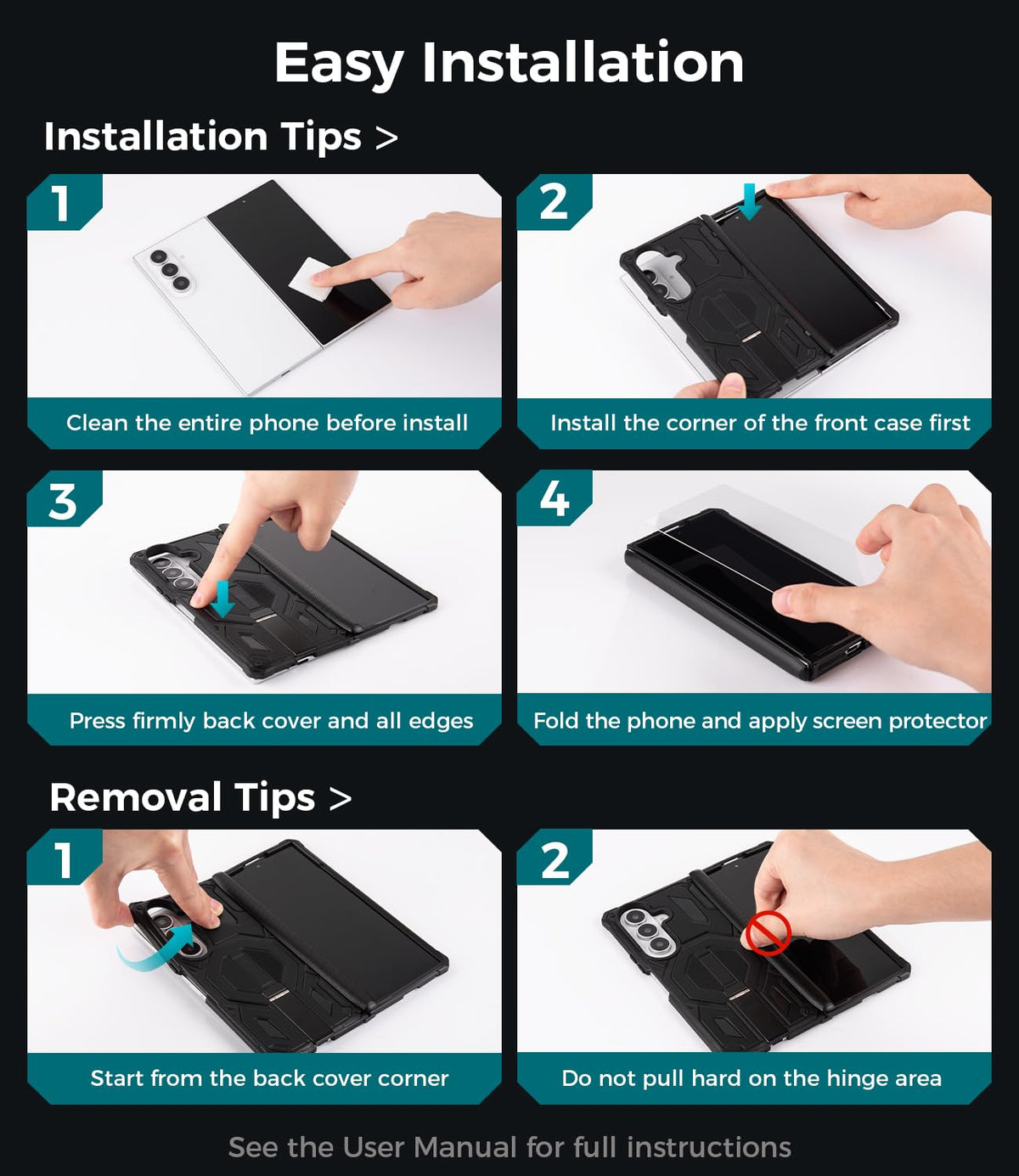 Easy Installation

Installation Tips >

1
Clean the entire phone before install

2
Install the corner of the front case first

3
Press firmly back cover and all edges

4
Fold the phone and apply screen protector

Removal Tips >

1
Start from the back cover corner

2
Do not pull hard on the hinge area

See the User Manual for full instructions