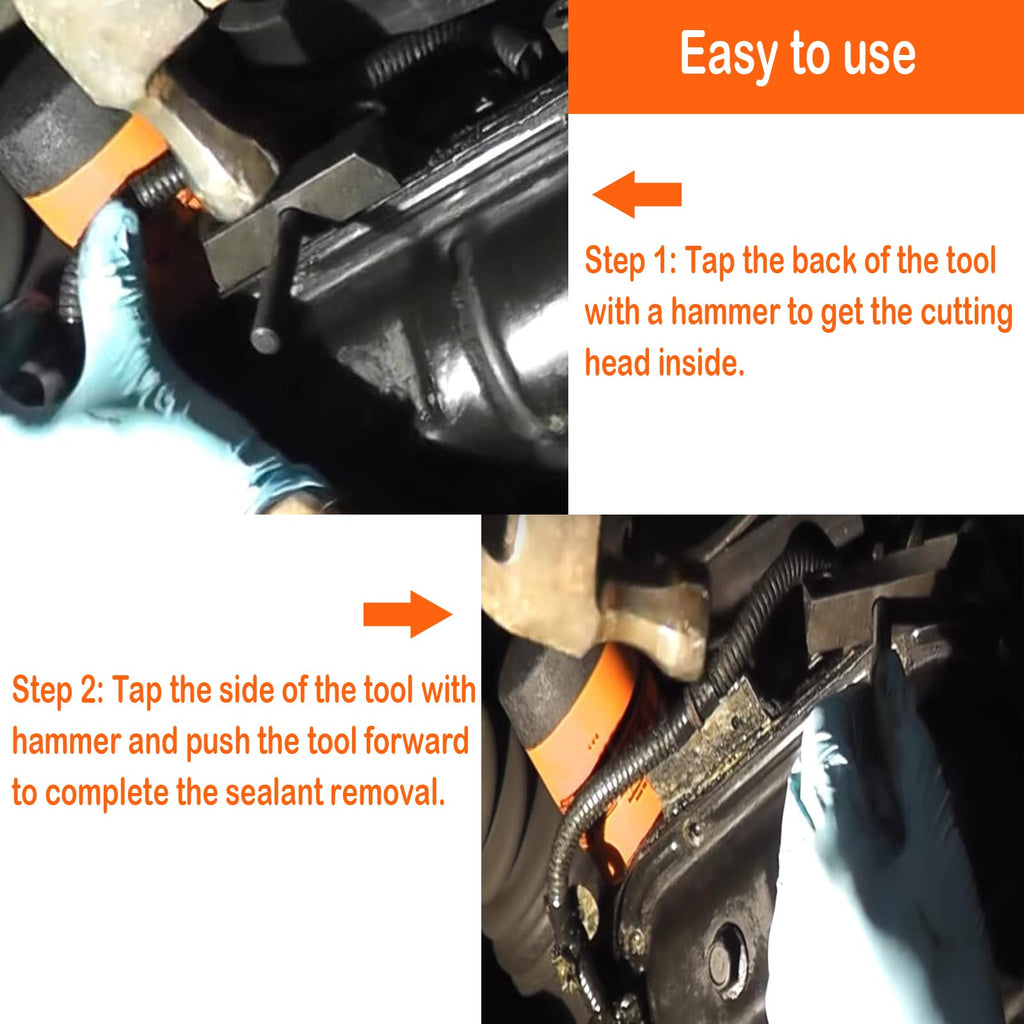 Easy to use

Step 1: Tap the back of the tool with a hammer to get the cutting head inside.

Step 2: Tap the side of the tool with hammer and push the tool forward to complete the sealant removal.