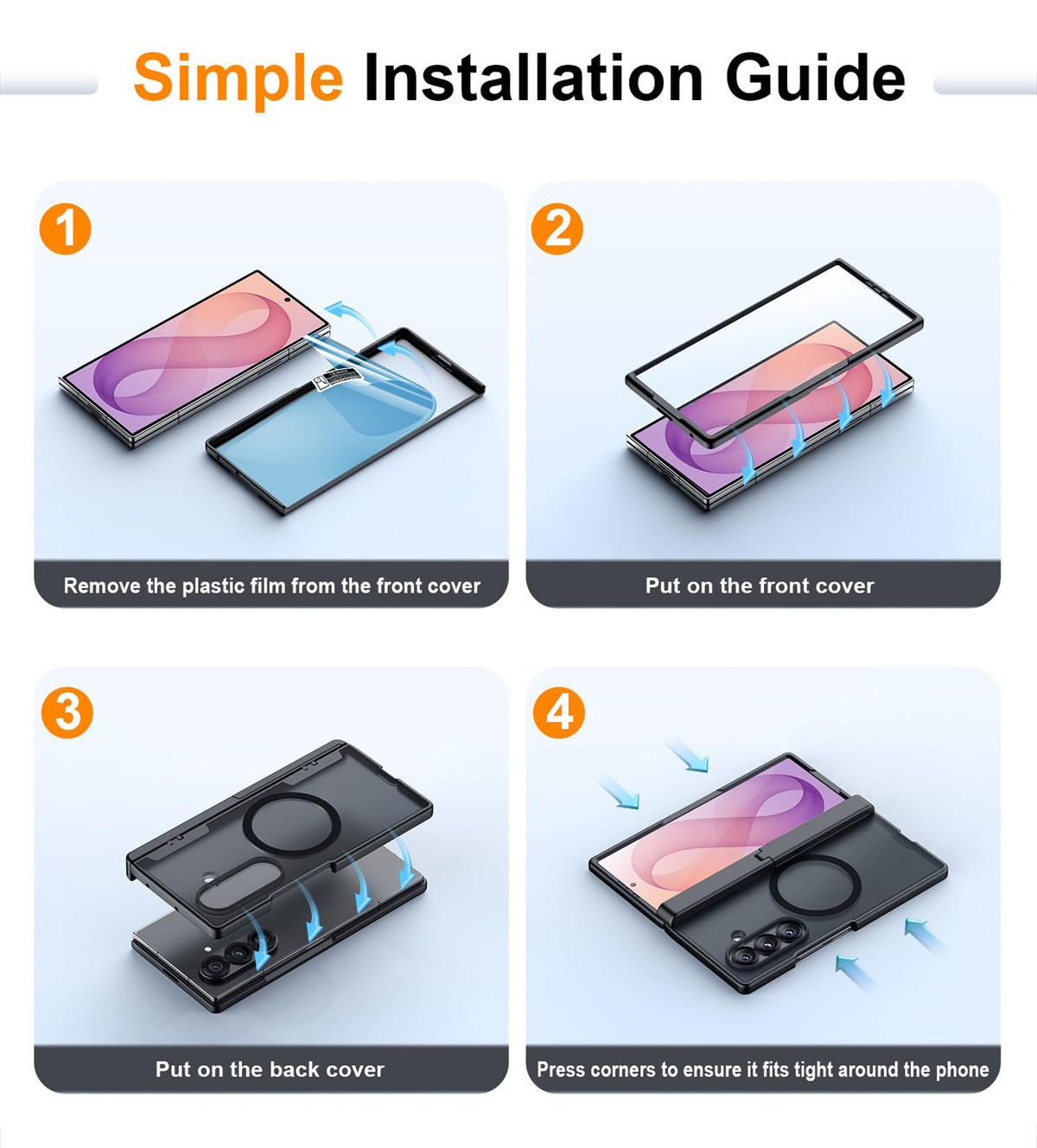 Simple Installation Guide

1

Remove the plastic film from the front cover

2

Put on the front cover

3

Put on the back cover

4

Press corners to ensure it fits tight around the phone